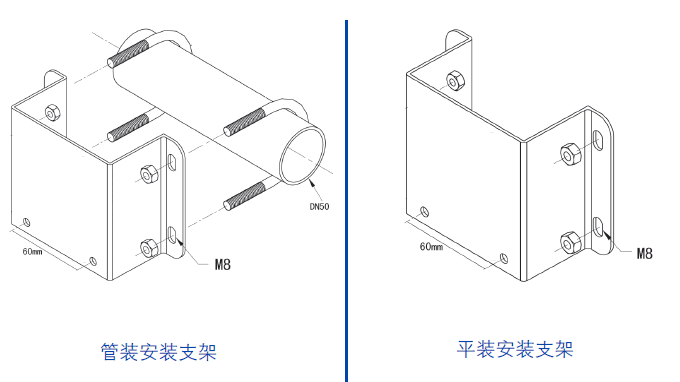 DN50

60mm

M8

管装安装支架

60mm

M8

平装安装支架